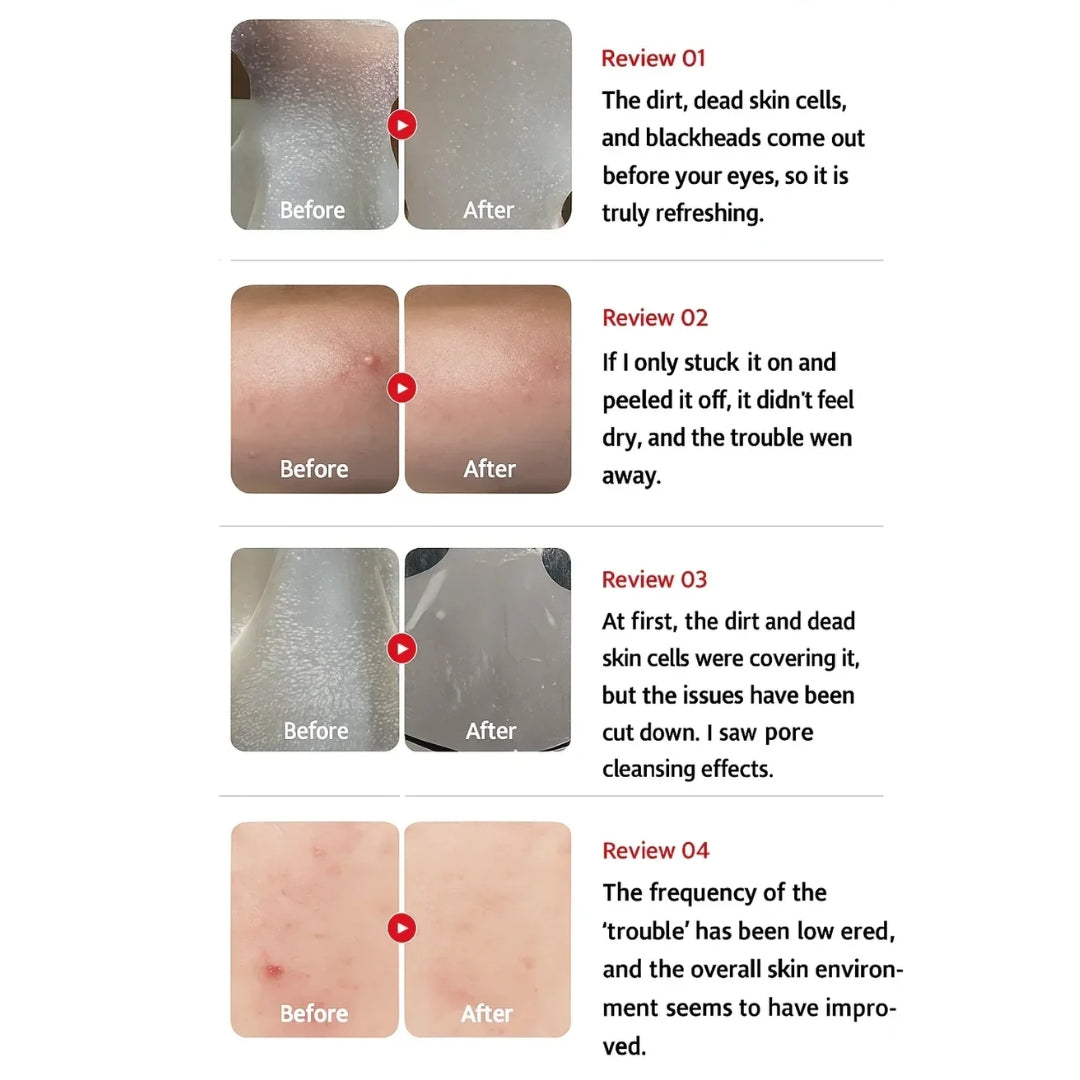 Before

After

Review 01

The dirt, dead skin cells, and blackheads come out before your eyes, so it is truly refreshing.

Before

After

Review 02

If I only stuck it on and peeled it off, it didn't feel dry, and the trouble wen away.

Before

After

Review 03

At first, the dirt and dead skin cells were covering it, but the issues have been cut down. I saw pore cleansing effects.

Before

After

Review 04

The frequency of the 'trouble' has been low ered, and the overall skin environment seems to have improved.